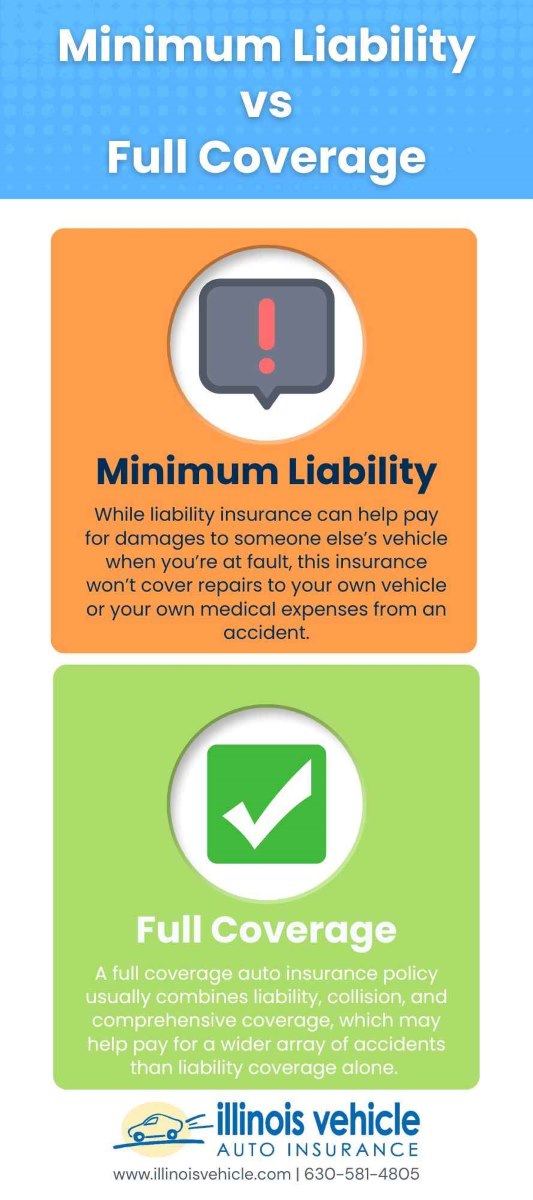 Minimum Liability
vs
Full Coverage

Minimum Liability

While liability insurance can help pay for damages to someone else's vehicle when you're at fault, this insurance won't cover repairs to your own vehicle or your own medical expenses from an accident.

Full Coverage

A full coverage auto insurance policy usually combines liability, collision, and comprehensive coverage, which may help pay for a wider array of accidents than liability coverage alone.

illinois vehicle
AUTO INSURANCE
www.illinoisvehicle.com | 630-581-4805